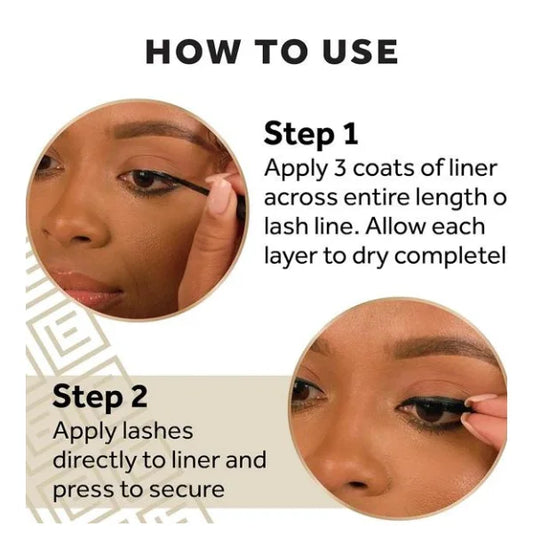 HOW TO USE

Step 1
Apply 3 coats of liner across entire length o lash line. Allow each layer to dry completel

Step 2
Apply lashes directly to liner and press to secure